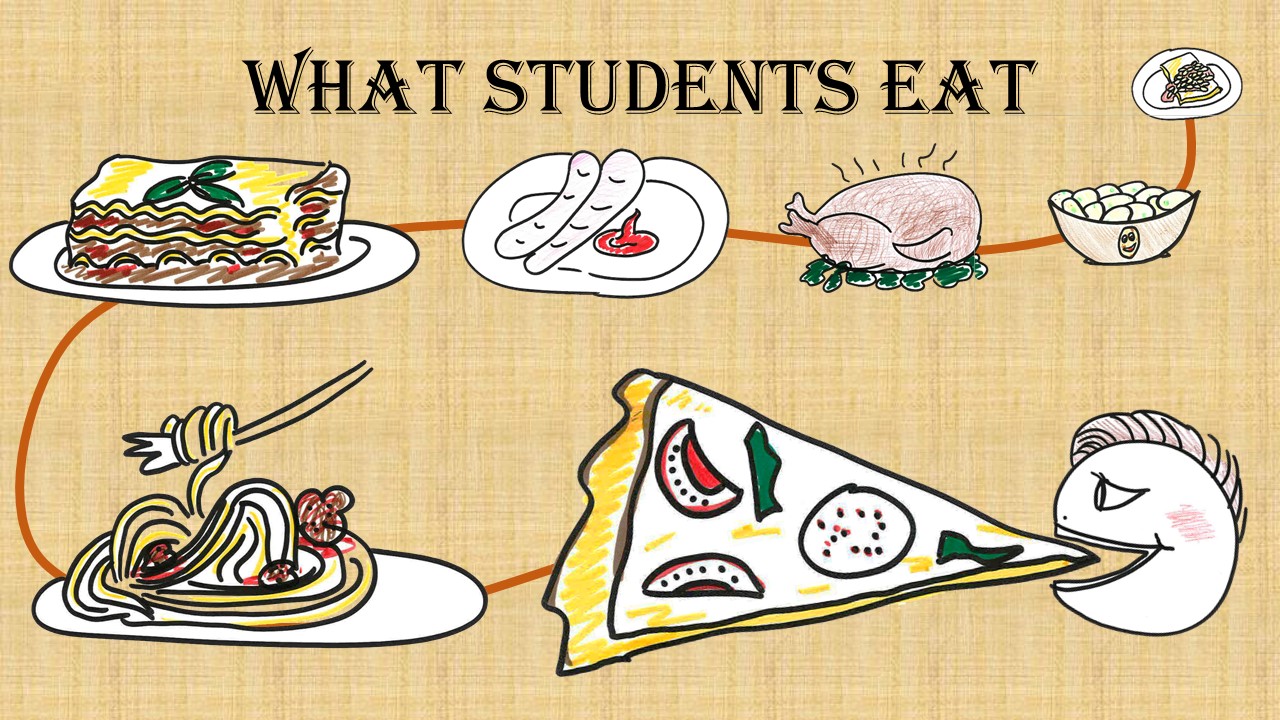 WHAT STUDENTS EAT